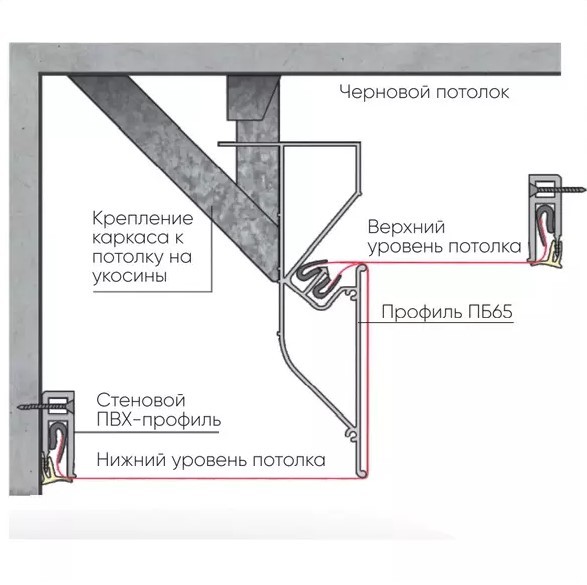 Черновой потолок

Крепление каркаса к потолку на укосины

Верхний уровень потолка

Профиль ПБ65

Стеновой ПВХ-профиль

Нижний уровень потолка