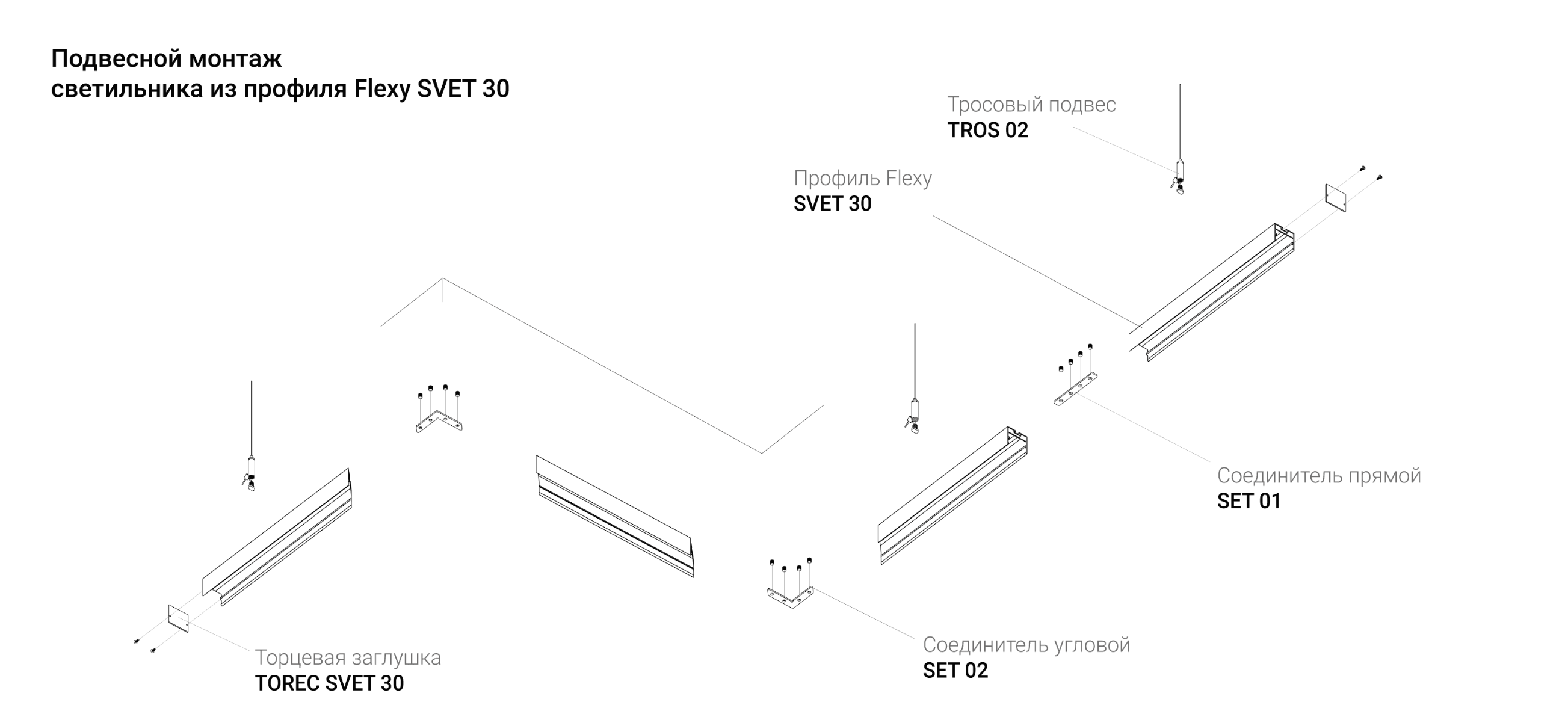 Подвесной монтаж
светильника из профиля Flexy SVET 30

Тросовый подвес
TROS 02

Профиль Flexy
SVET 30

Соединитель прямой
SET 01

Соединитель угловой
SET 02

Торцевая заглушка
TOREC SVET 30